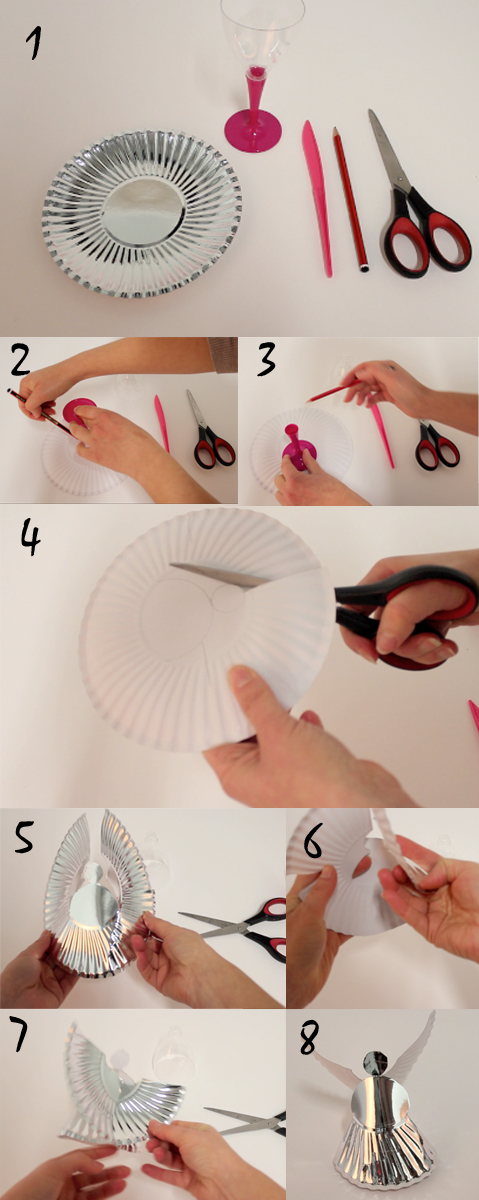 1
2
3
4
5
6
7
8